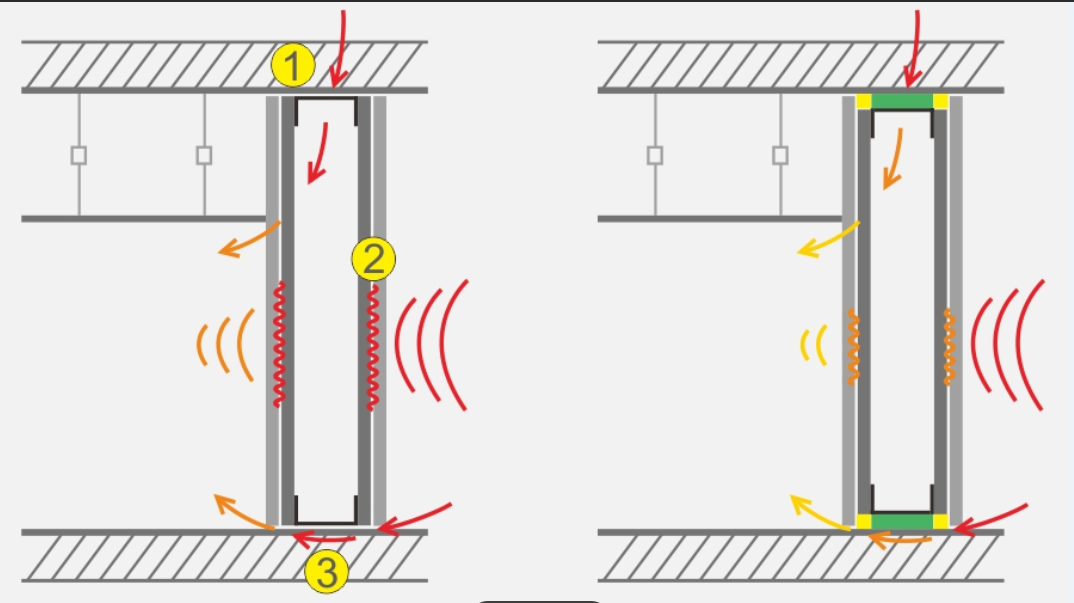 1
2
3